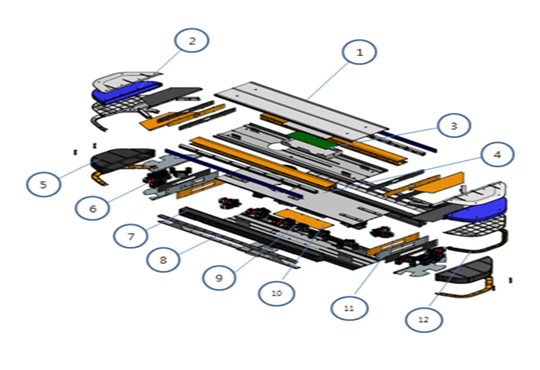 2
1
3
4
5
6
7
8
9
10
11
12